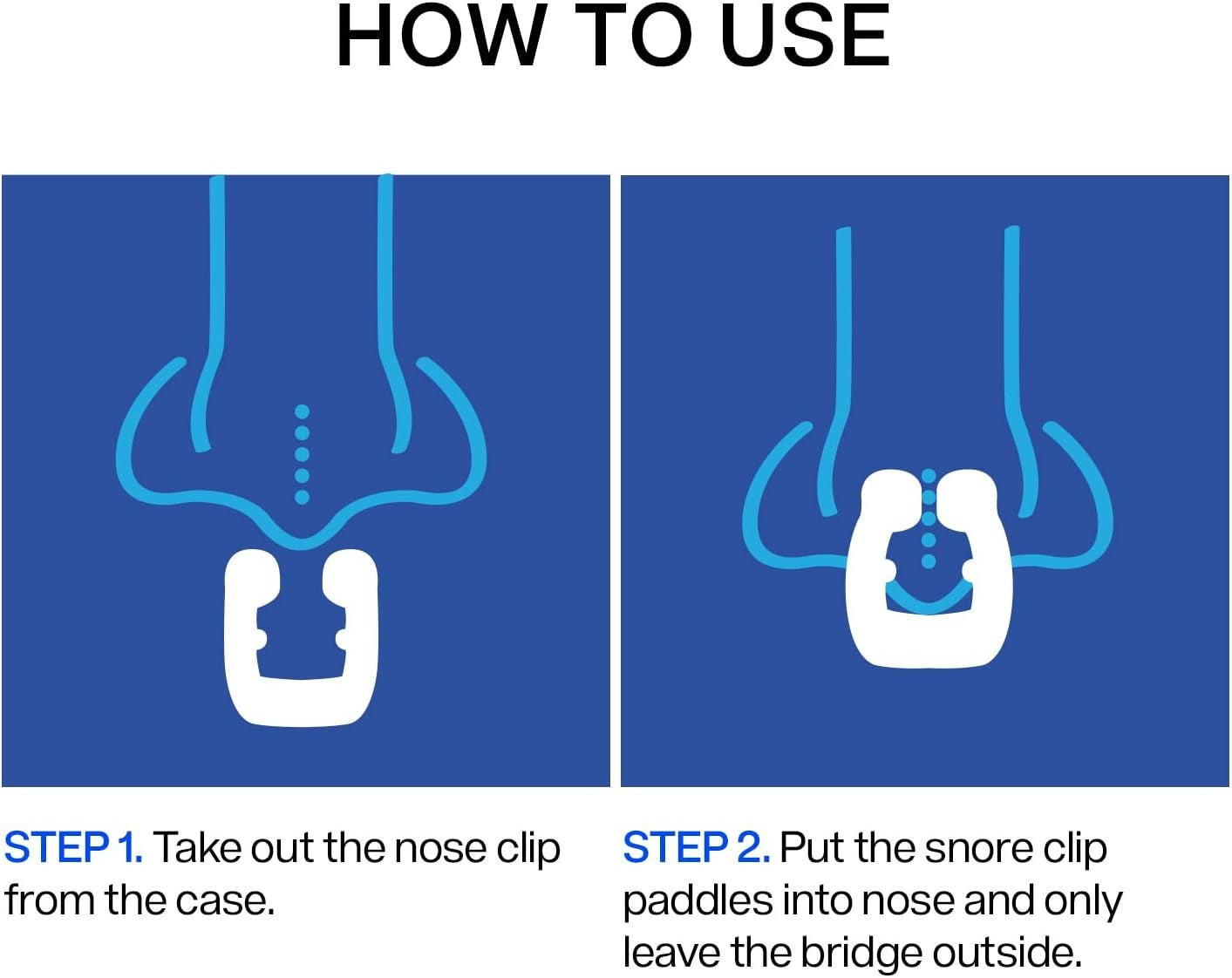 HOW TO USE

STEP 1. Take out the nose clip from the case.

STEP 2. Put the snore clip paddles into nose and only leave the bridge outside.